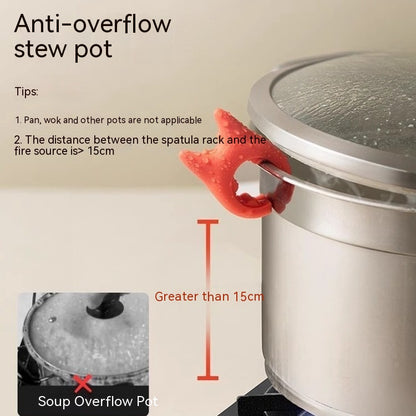 Anti-overflow stew pot

Tips:

1. Pan, wok and other pots are not applicable

2. The distance between the spatula rack and the fire source is> 15cm

Greater than 15cm

Soup Overflow Pot